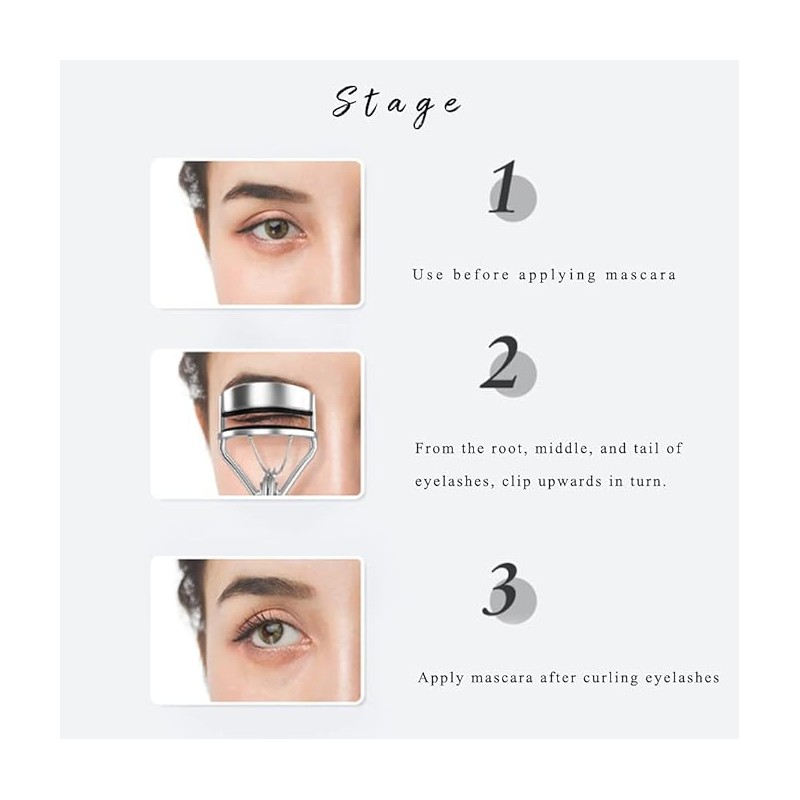 Stage

1

Use before applying mascara

2

From the root, middle, and tail of eyelashes, clip upwards in turn.

3

Apply mascara after curling eyelashes